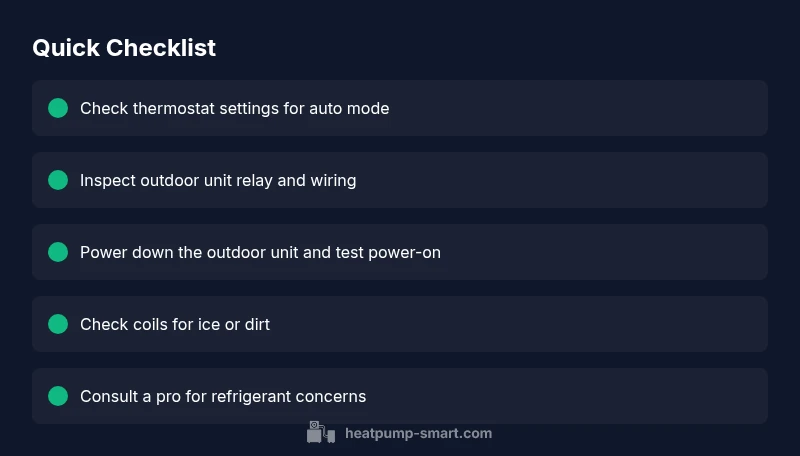 Quick Checklist

Check thermostat settings for auto mode

Inspect outdoor unit relay and wiring

Power down the outdoor unit and test power-on

Check coils for ice or dirt

Consult a pro for refrigerant concerns

heatpump-smart.com