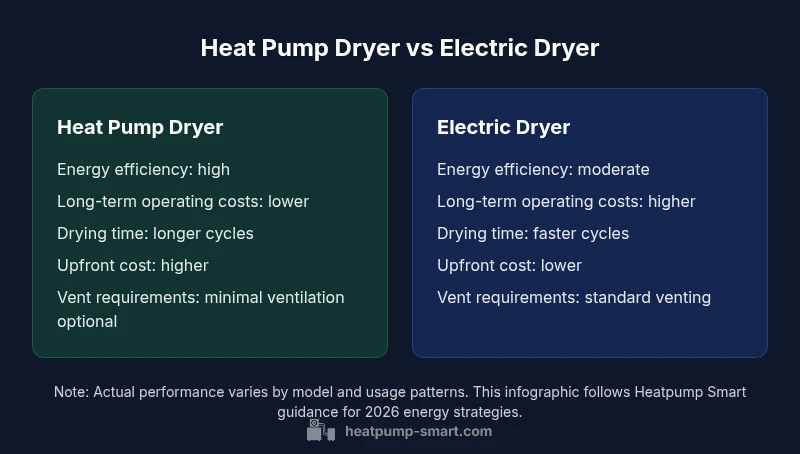 Heat Pump Dryer vs Electric Dryer

Heat Pump Dryer

Energy efficiency: high

Long-term operating costs: lower

Drying time: longer cycles

Upfront cost: higher

Vent requirements: minimal ventilation optional

Electric Dryer

Energy efficiency: moderate

Long-term operating costs: higher

Drying time: faster cycles

Upfront cost: lower

Vent requirements: standard venting

Note: Actual performance varies by model and usage patterns. This infographic follows Heatpump Smart guidance for 2026 energy strategies.

heatpump-smart.com